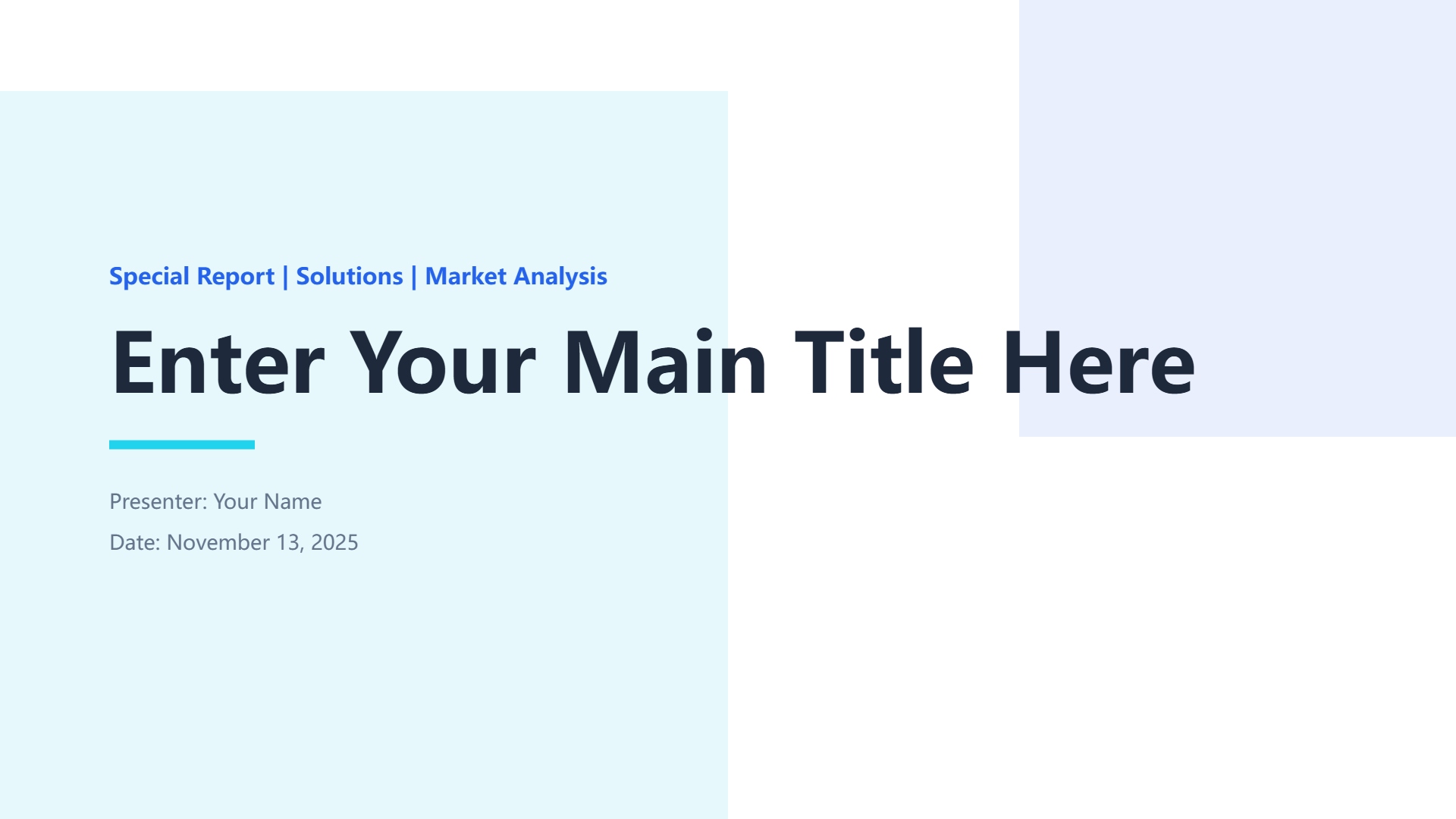 Special Report | Solutions | Market Analysis

Enter Your Main Title Here

Presenter: Your Name

Date: November 13, 2025